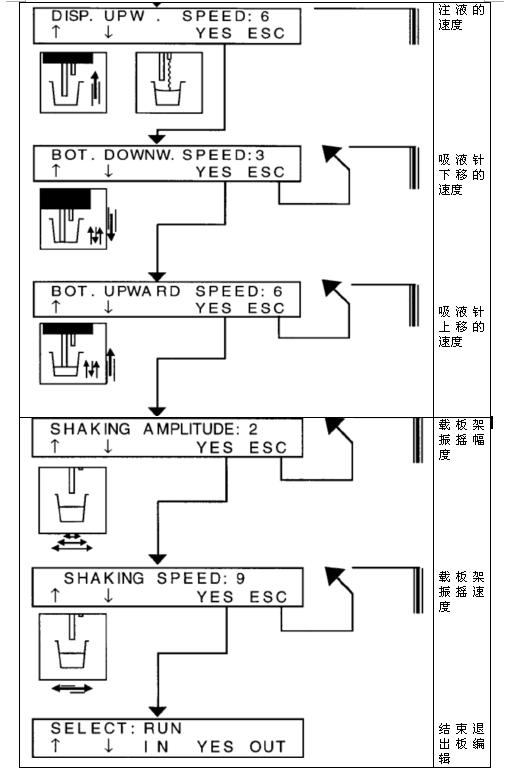 DISP. UPW . SPEED: 6
↑ ↓ YES ESC

注液的速度

BOT. DOWNW. SPEED:3
↑ ↓ YES ESC

吸液针下移的速度

BOT. UPWARD SPEED: 6
↑ ↓ YES ESC

吸液针上移的速度

SHAKING AMPLITUDE: 2
↑ ↓ YES ESC

载板架振摇幅度

SHAKING SPEED: 9
↑ ↓ YES ESC

载板架振摇速度

SELECT: RUN
↑ ↓ IN YES OUT

结束退出板编辑