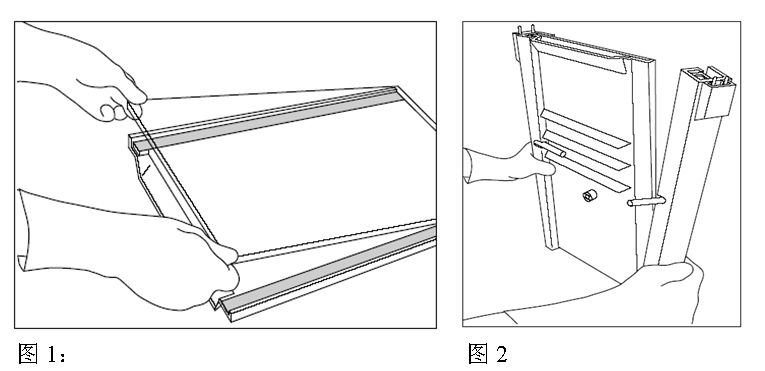 图 1:

图 2