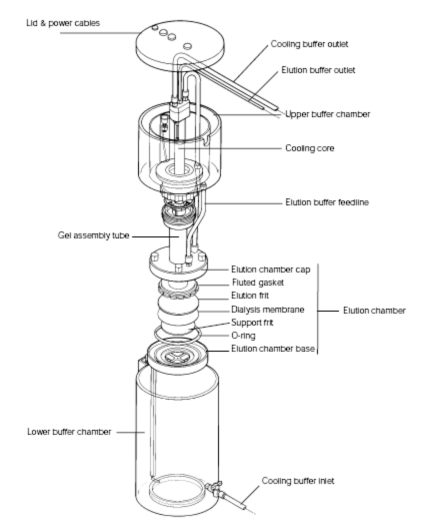 Lid & power cables

Cooling buffer outlet

Elution buffer outlet

Upper buffer chamber

Cooling core

Elution buffer feedline

Gel assembly tube

Elution chamber cap

Fluted gasket

Elution frit

Dialysis membrane

Support frit

O-ring

Elution chamber base

Elution chamber

Lower buffer chamber

Cooling buffer inlet