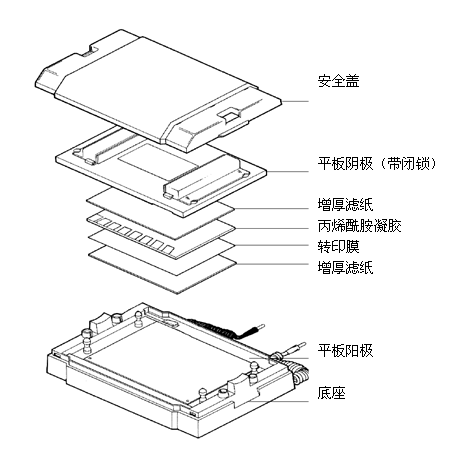 安全盖

平板阴极（带闭锁）

增厚滤纸

丙烯酰胺凝胶

转印膜

增厚滤纸

平板阳极

底座