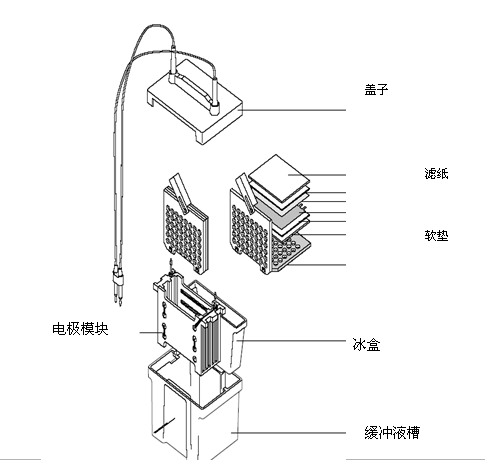 盖子

滤纸

软垫

电极模块

冰盒

缓冲液槽